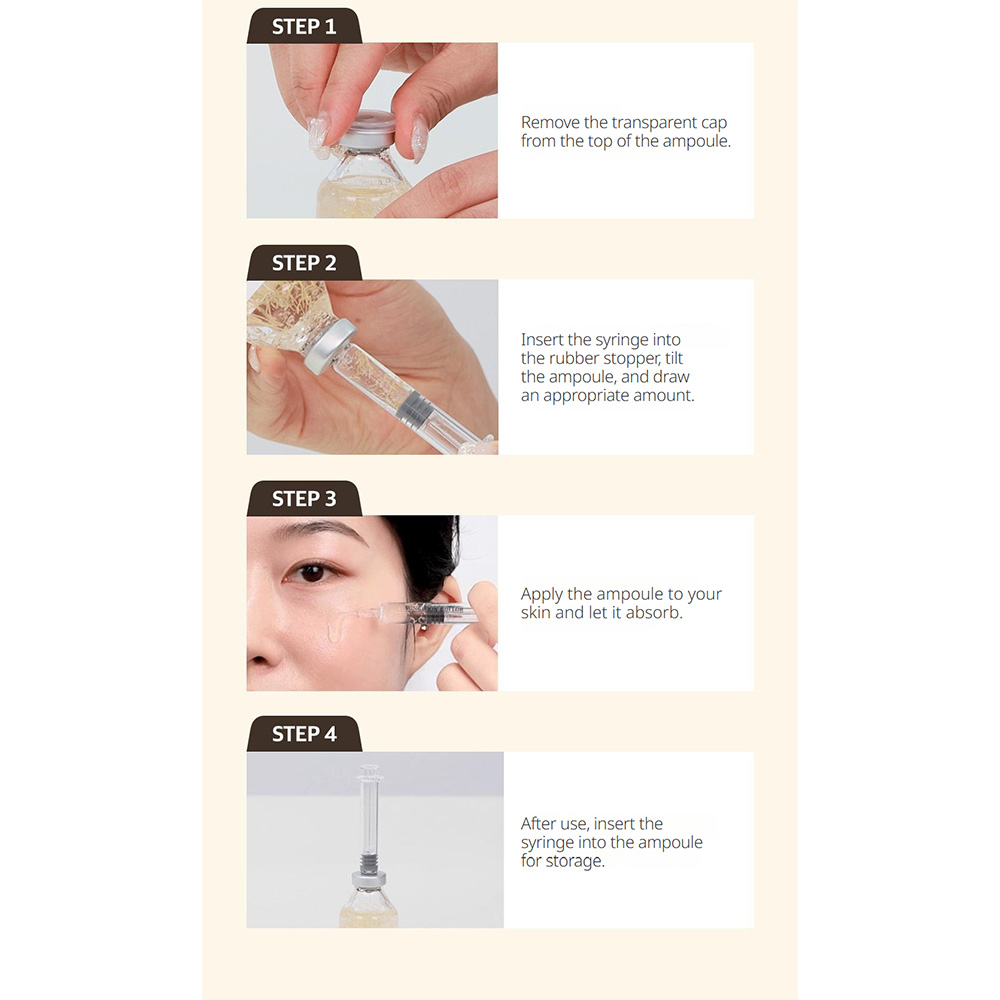 STEP 1

Remove the transparent cap from the top of the ampoule.

STEP 2

Insert the syringe into the rubber stopper, tilt the ampoule, and draw an appropriate amount.

STEP 3

Apply the ampoule to your skin and let it absorb.

STEP 4

After use, insert the syringe into the ampoule for storage.